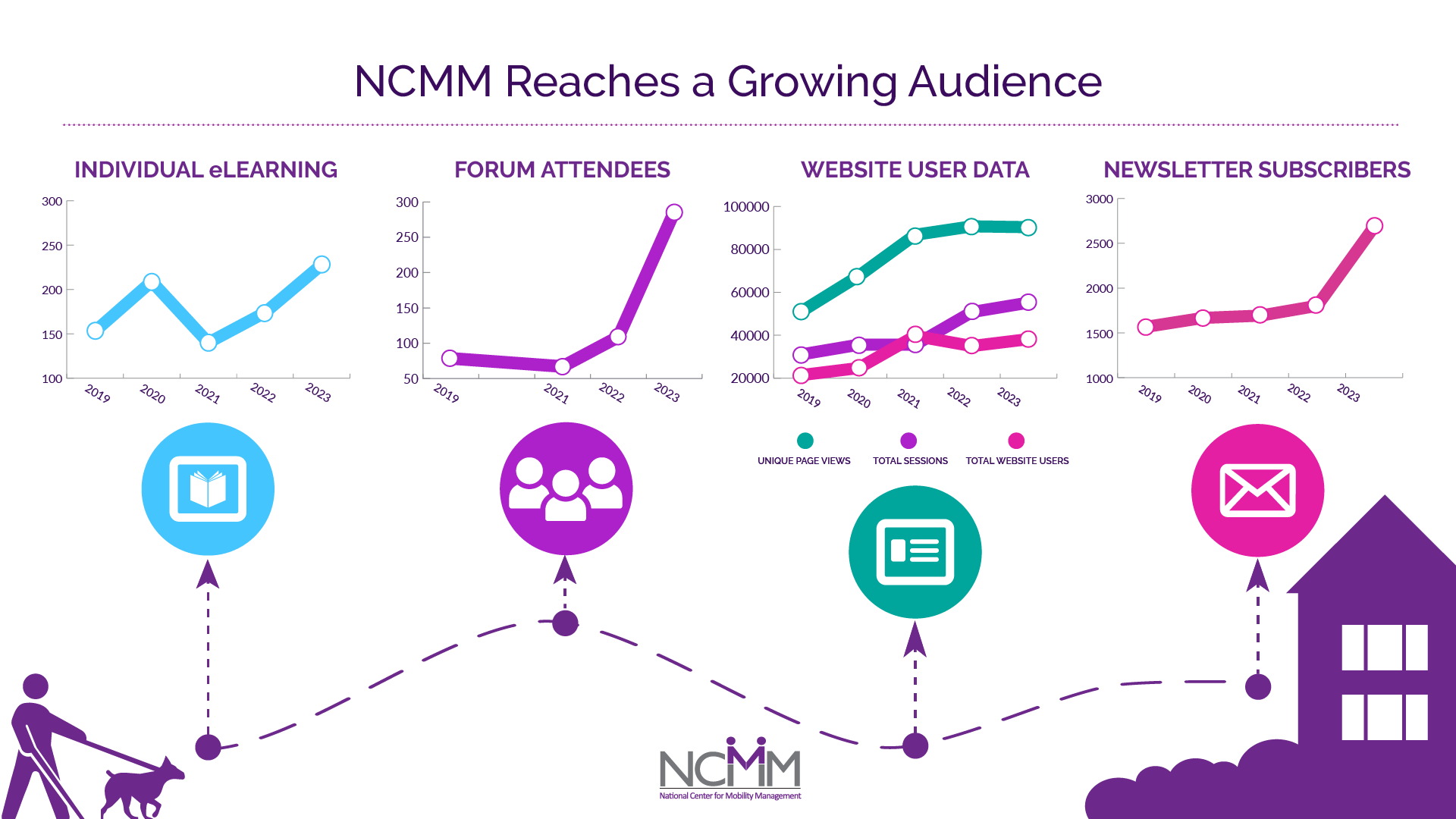 NCMM Reaches a Growing Audience

INDIVIDUAL eLEARNING

300
250
200
150
100
2019 2020 2021 2022 2023

FORUM ATTENDEES

300
250
200
150
100
50
2019 2021 2022 2023

WEBSITE USER DATA

100000
80000
60000
40000
20000
2019 2020 2021 2022 2023

UNIQUE PAGE VIEWS TOTAL SESSIONS TOTAL WEBSITE USERS

NEWSLETTER SUBSCRIBERS

3000
2500
2000
1500
1000
2019 2020 2021 2022 2023

NCMM
National Center for Mobility Management